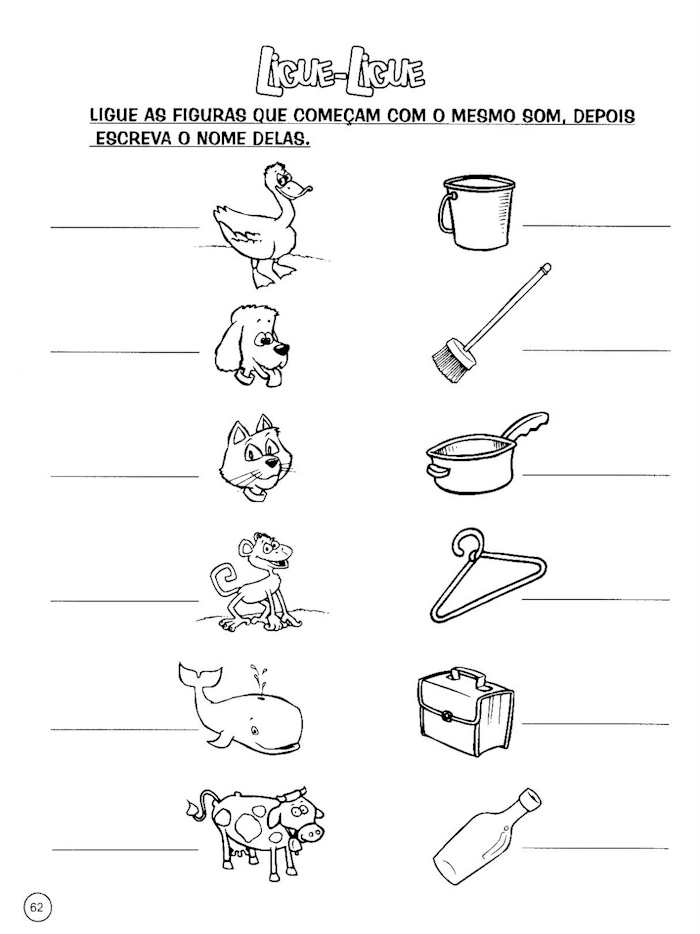 LIGUE-LIGUE

LIGUE AS FIGURAS QUE COMEÇAM COM O MESMO SOM, DEPOIS ESCREVA O NOME DELAS.

62